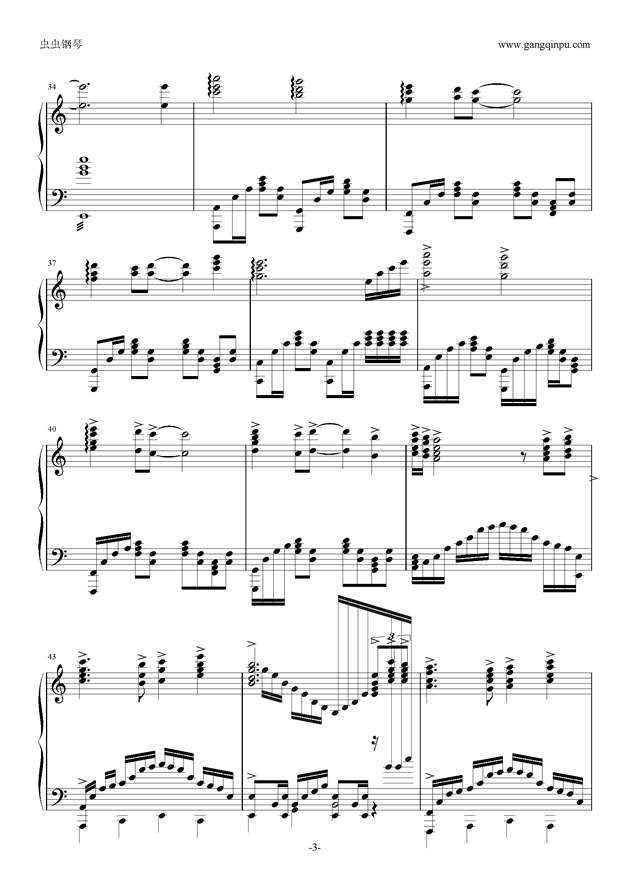 虫虫钢琴

www.gangqinpu.com

34

37

40

43

-3-